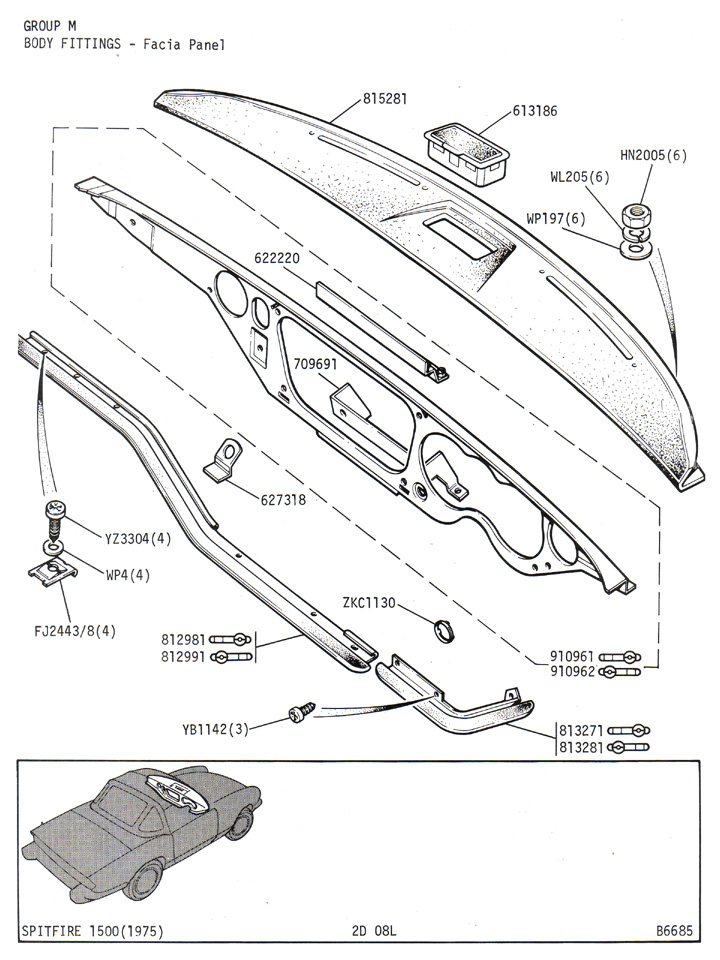 GROUP M
BODY FITTINGS - Facia Panel

815281
613186
HN2005(6)
WL205(6)
WP197(6)
622220
709691
627318
YZ3304(4)
WP4(4)
FJ2443/8(4)
ZKC1130
812981
812991
910961
910962
YB1142(3)
813271
813281

SPITFIRE 1500(1975)
2D 08L
B6685